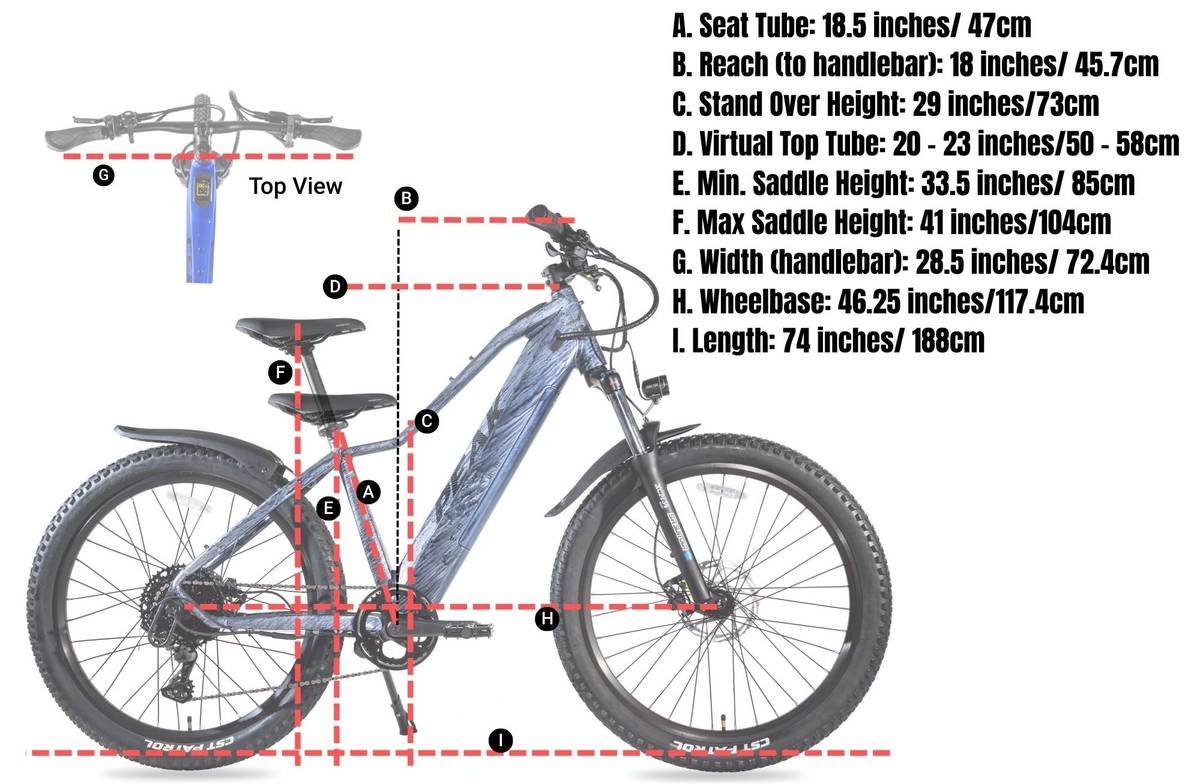 A. Seat Tube: 18.5 inches/ 47cm
B. Reach (to handlebar): 18 inches/ 45.7cm
C. Stand Over Height: 29 inches/73cm
D. Virtual Top Tube: 20 - 23 inches/50 - 58cm
E. Min. Saddle Height: 33.5 inches/ 85cm
F. Max Saddle Height: 41 inches/104cm
G. Width (handlebar): 28.5 inches/ 72.4cm
H. Wheelbase: 46.25 inches/117.4cm
I. Length: 74 inches/ 188cm

G

Top View

B

D

F

C

A

E

H

I

CST PATROL

CST PATROL