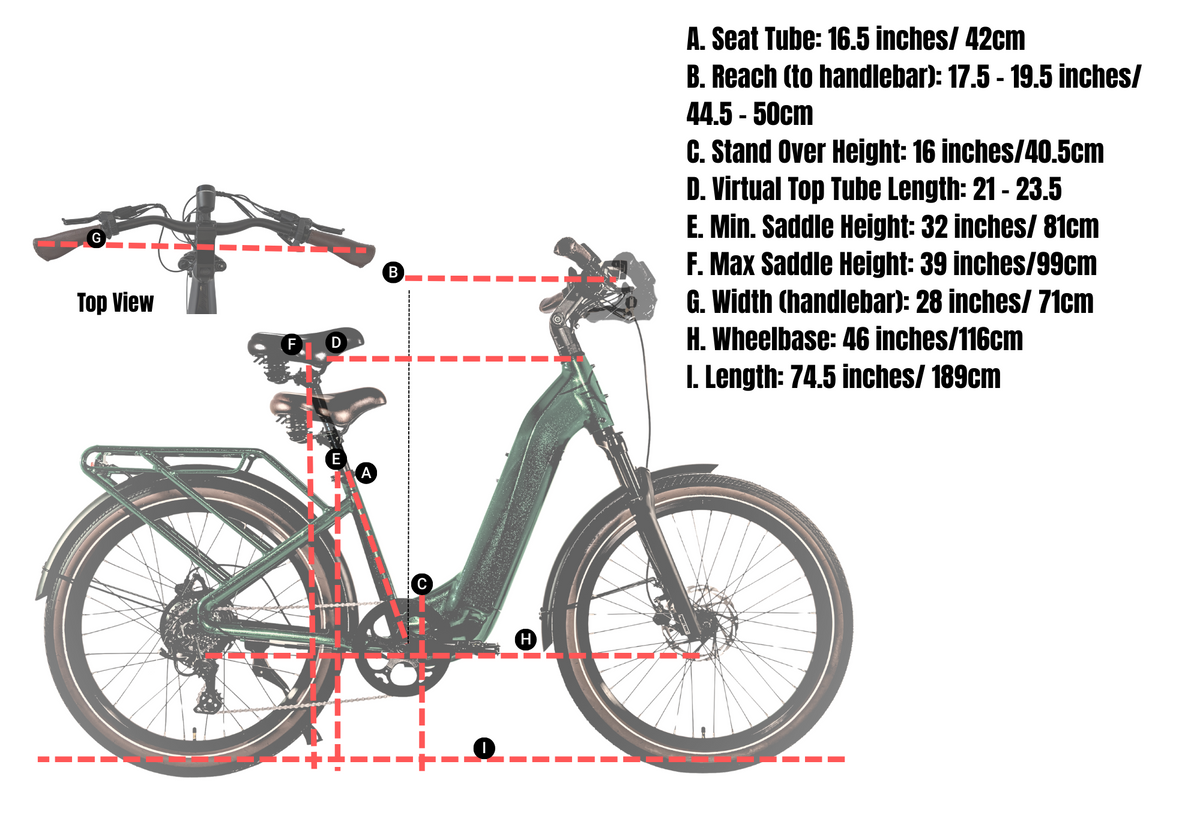 A. Seat Tube: 16.5 inches/ 42cm
B. Reach (to handlebar): 17.5 - 19.5 inches/ 44.5 - 50cm
C. Stand Over Height: 16 inches/40.5cm
D. Virtual Top Tube Length: 21 - 23.5
E. Min. Saddle Height: 32 inches/ 81cm
F. Max Saddle Height: 39 inches/99cm
G. Width (handlebar): 28 inches/ 71cm
H. Wheelbase: 46 inches/116cm
I. Length: 74.5 inches/ 189cm

G

Top View

B

F

D

E

A

C

H

I