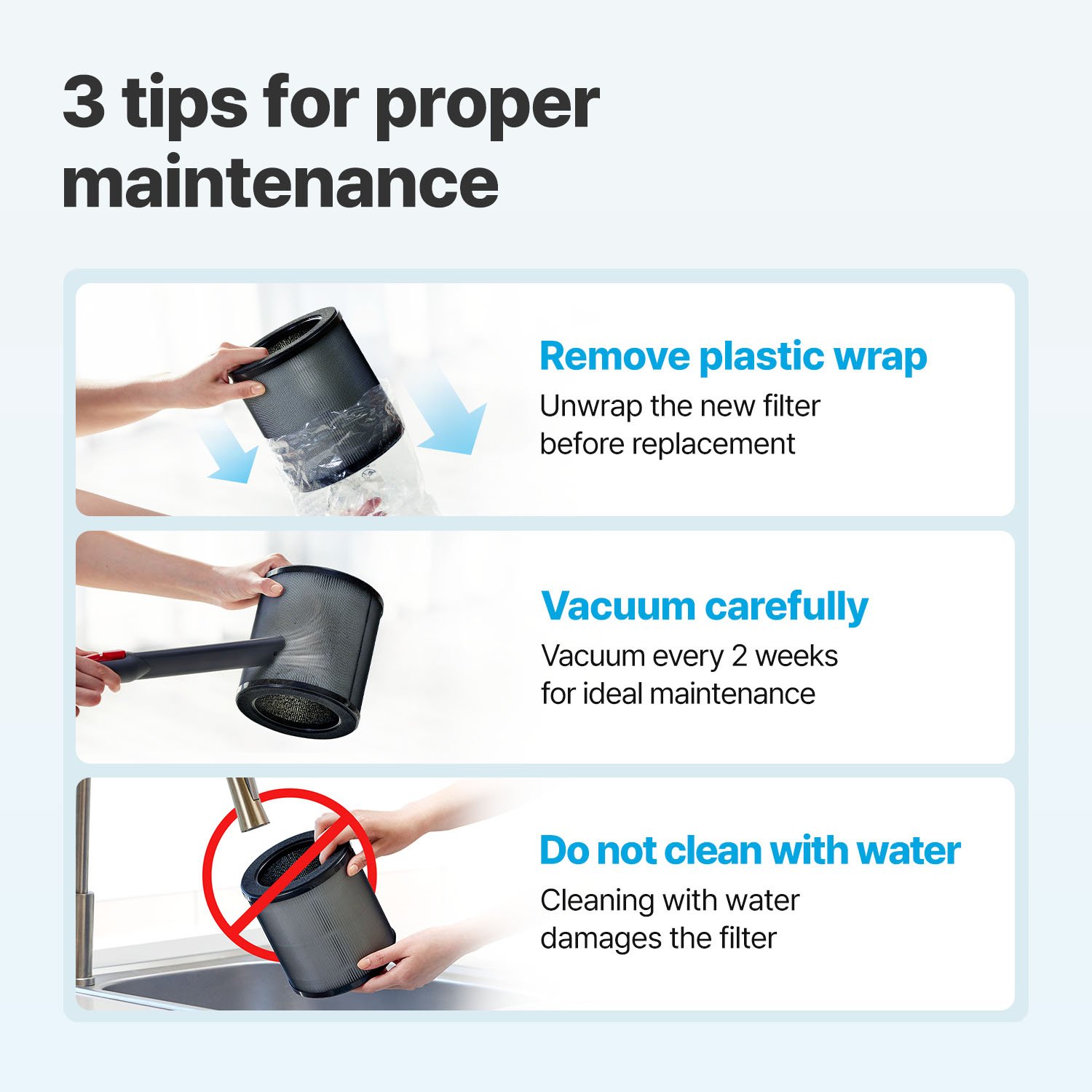 3 tips for proper maintenance

Remove plastic wrap

Unwrap the new filter before replacement

Vacuum carefully

Vacuum every 2 weeks for ideal maintenance

Do not clean with water

Cleaning with water damages the filter