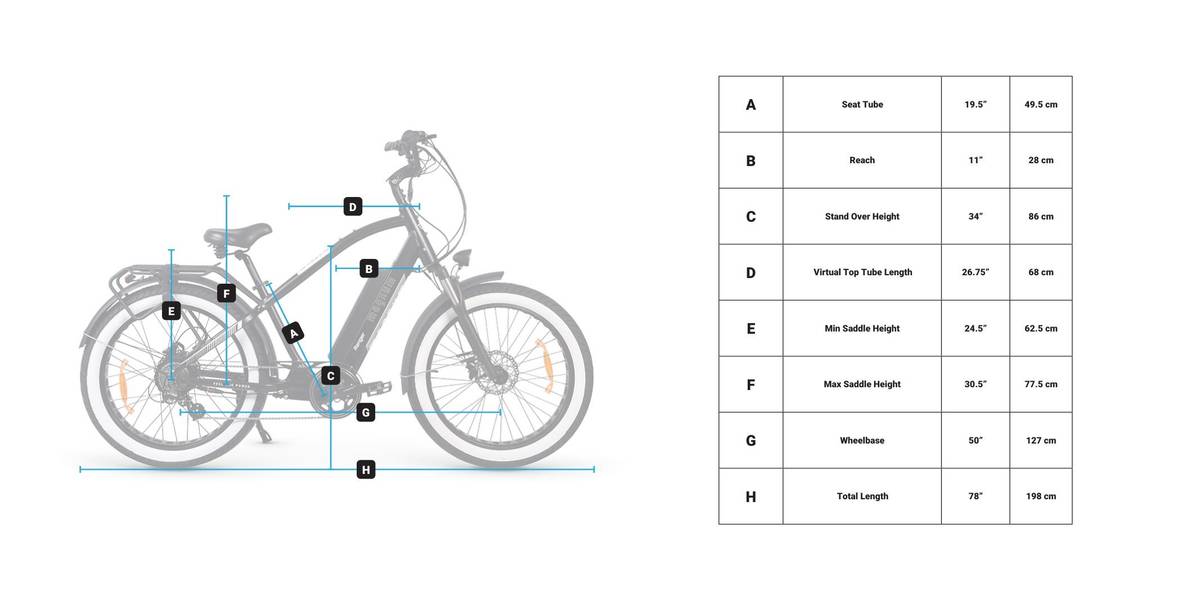 D
B
F
E
A
C
G
H

| A | Seat Tube | 19.5" | 49.5 cm |
|---|---|---|---|
| B | Reach | 11" | 28 cm |
| C | Stand Over Height | 34" | 86 cm |
| D | Virtual Top Tube Length | 26.75" | 68 cm |
| E | Min Saddle Height | 24.5" | 62.5 cm |
| F | Max Saddle Height | 30.5" | 77.5 cm |
| G | Wheelbase | 50" | 127 cm |
| H | Total Length | 78" | 198 cm |