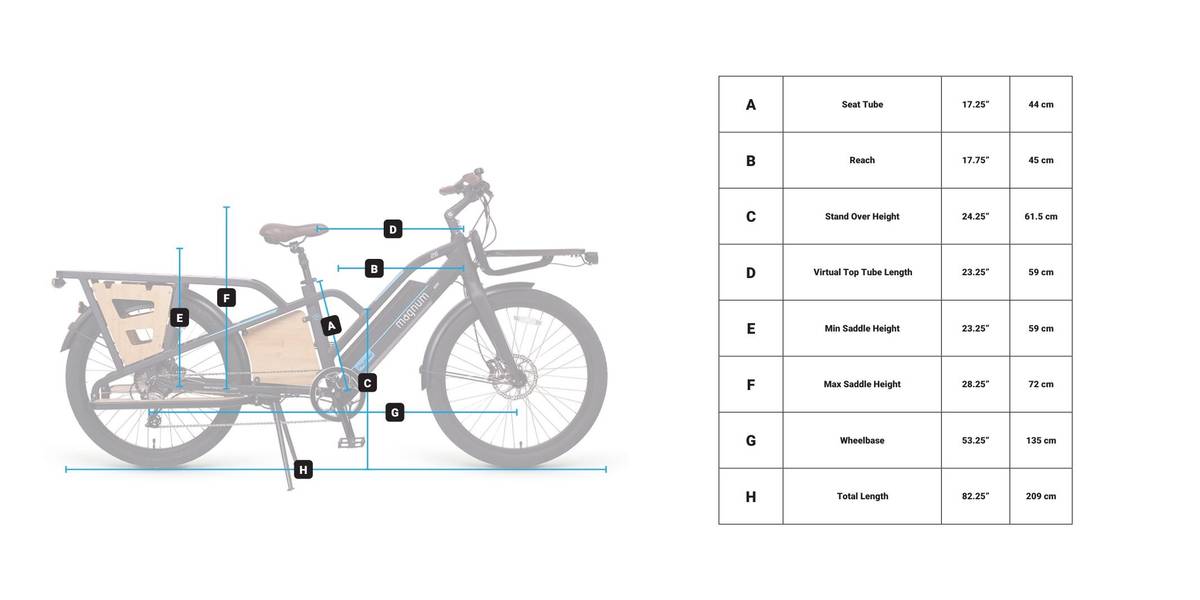 D
B
F
E
A
magnum
C
G
H

| A | Seat Tube | 17.25" | 44 cm |
|---|---|---|---|
| B | Reach | 17.75" | 45 cm |
| C | Stand Over Height | 24.25" | 61.5 cm |
| D | Virtual Top Tube Length | 23.25" | 59 cm |
| E | Min Saddle Height | 23.25" | 59 cm |
| F | Max Saddle Height | 28.25" | 72 cm |
| G | Wheelbase | 53.25" | 135 cm |
| H | Total Length | 82.25" | 209 cm |