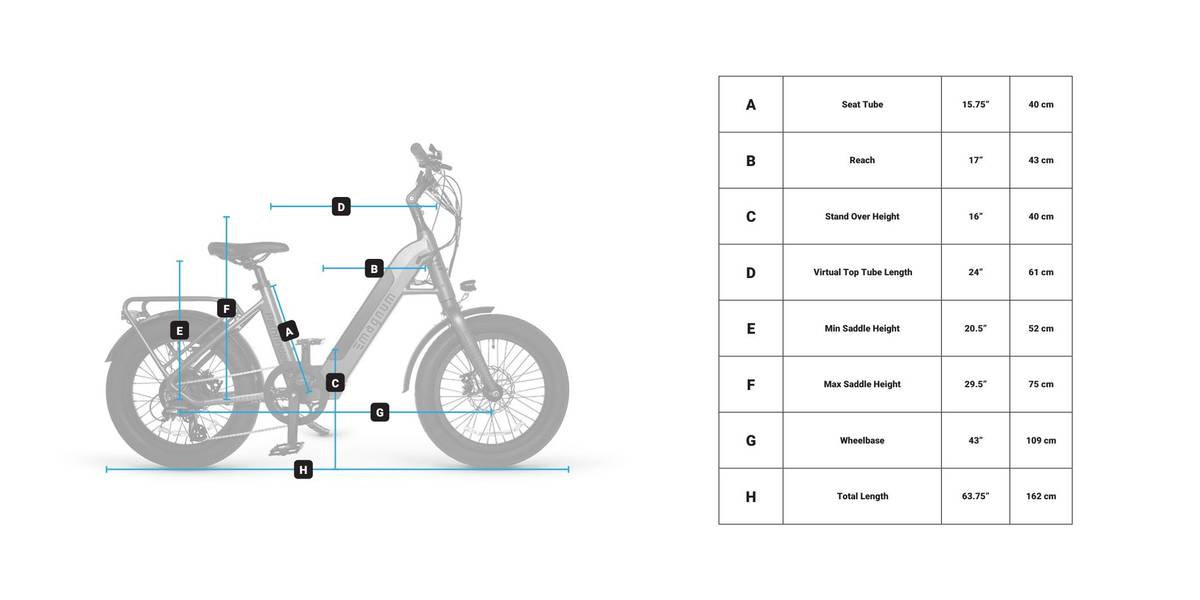 D
B
F
E
A
C
G
H
magnum

| A | Seat Tube | 15.75" | 40 cm |
|---|---|---|---|
| B | Reach | 17" | 43 cm |
| C | Stand Over Height | 16" | 40 cm |
| D | Virtual Top Tube Length | 24" | 61 cm |
| E | Min Saddle Height | 20.5" | 52 cm |
| F | Max Saddle Height | 29.5" | 75 cm |
| G | Wheelbase | 43" | 109 cm |
| H | Total Length | 63.75" | 162 cm |