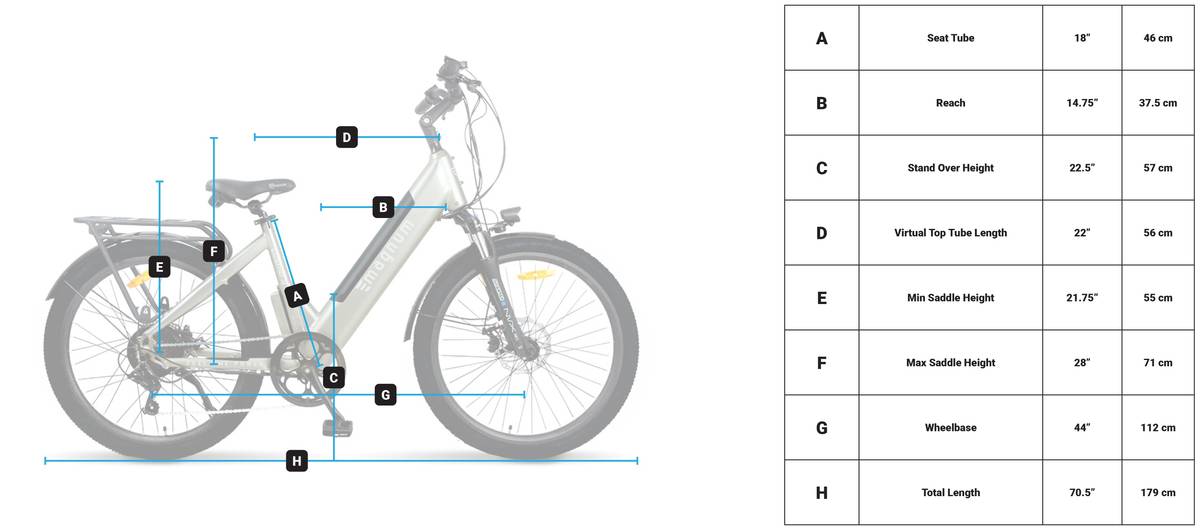 D
B
F
E
A
C
G
H

| A | Seat Tube | 18" | 46 cm |
|---|---|---|---|
| B | Reach | 14.75" | 37.5 cm |
| C | Stand Over Height | 22.5" | 57 cm |
| D | Virtual Top Tube Length | 22" | 56 cm |
| E | Min Saddle Height | 21.75" | 55 cm |
| F | Max Saddle Height | 28" | 71 cm |
| G | Wheelbase | 44" | 112 cm |
| H | Total Length | 70.5" | 179 cm |