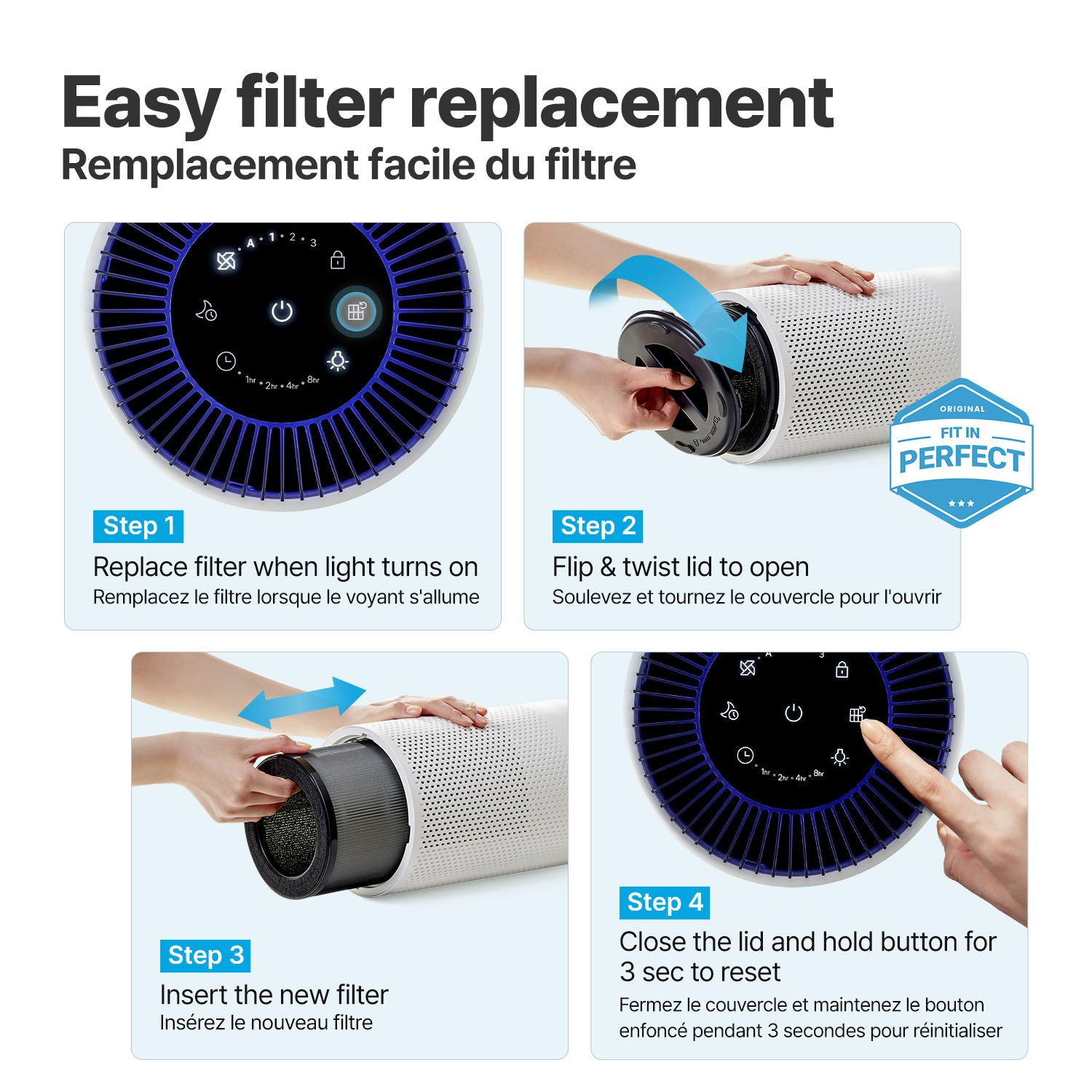 Easy filter replacement
Remplacement facile du filtre

A 1 2 3

1hr 2hr 4hr 8hr

Step 1
Replace filter when light turns on
Remplacez le filtre lorsque le voyant s'allume

ORIGINAL
FIT IN
PERFECT

Step 2
Flip & twist lid to open
Soulevez et tournez le couvercle pour l'ouvrir

Step 3
Insert the new filter
Insérez le nouveau filtre

A 3

1hr 2hr 4hr 8hr

Step 4
Close the lid and hold button for 3 sec to reset
Fermez le couvercle et maintenez le bouton enfoncé pendant 3 secondes pour réinitialiser