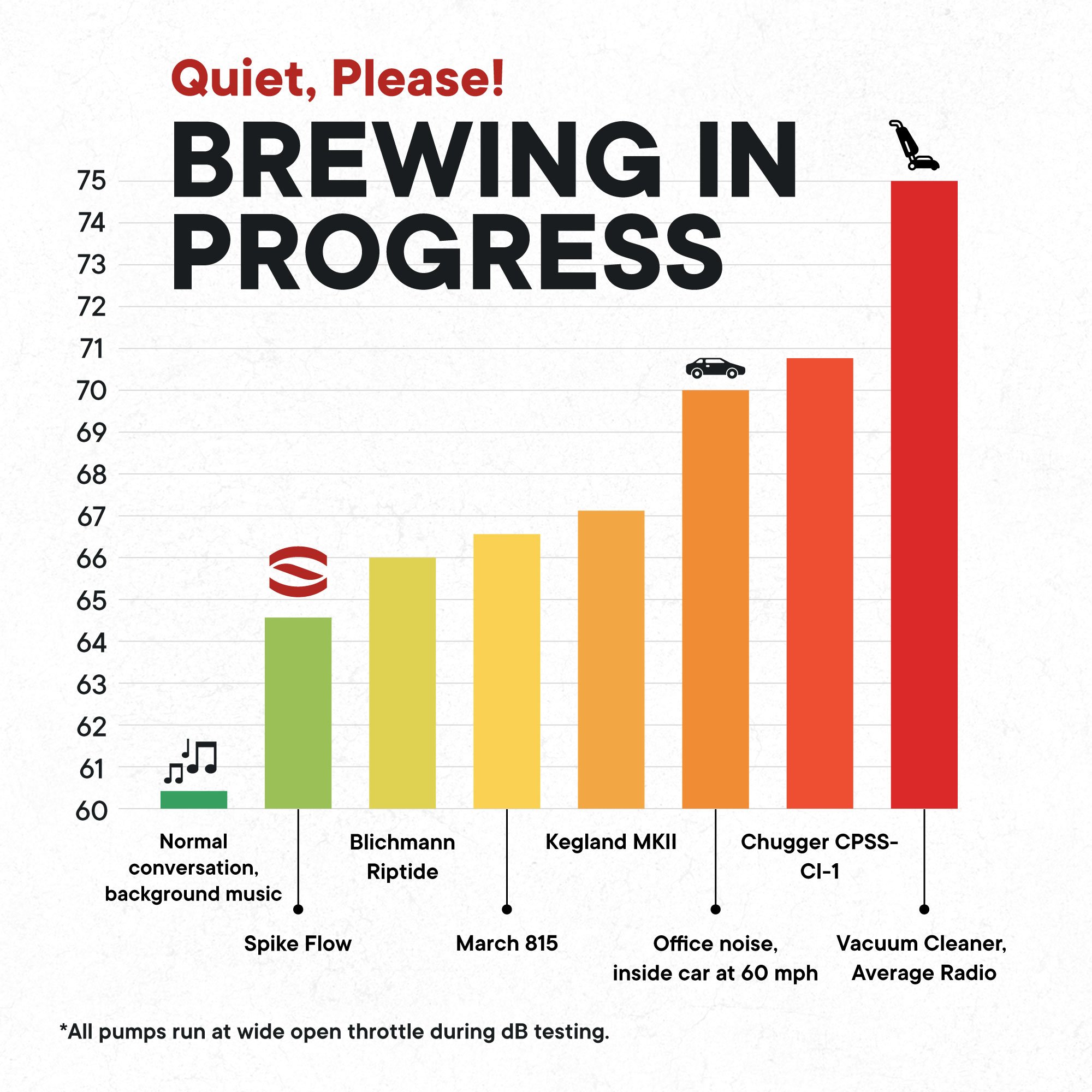 Quiet, Please!

BREWING IN PROGRESS

75
74
73
72
71
70
69
68
67
66
65
64
63
62
61
60

Normal conversation, background music

Spike Flow

Blichmann Riptide

March 815

Kegland MKII

Office noise, inside car at 60 mph

Chugger CPSS-CI-1

Vacuum Cleaner, Average Radio

*All pumps run at wide open throttle during dB testing.