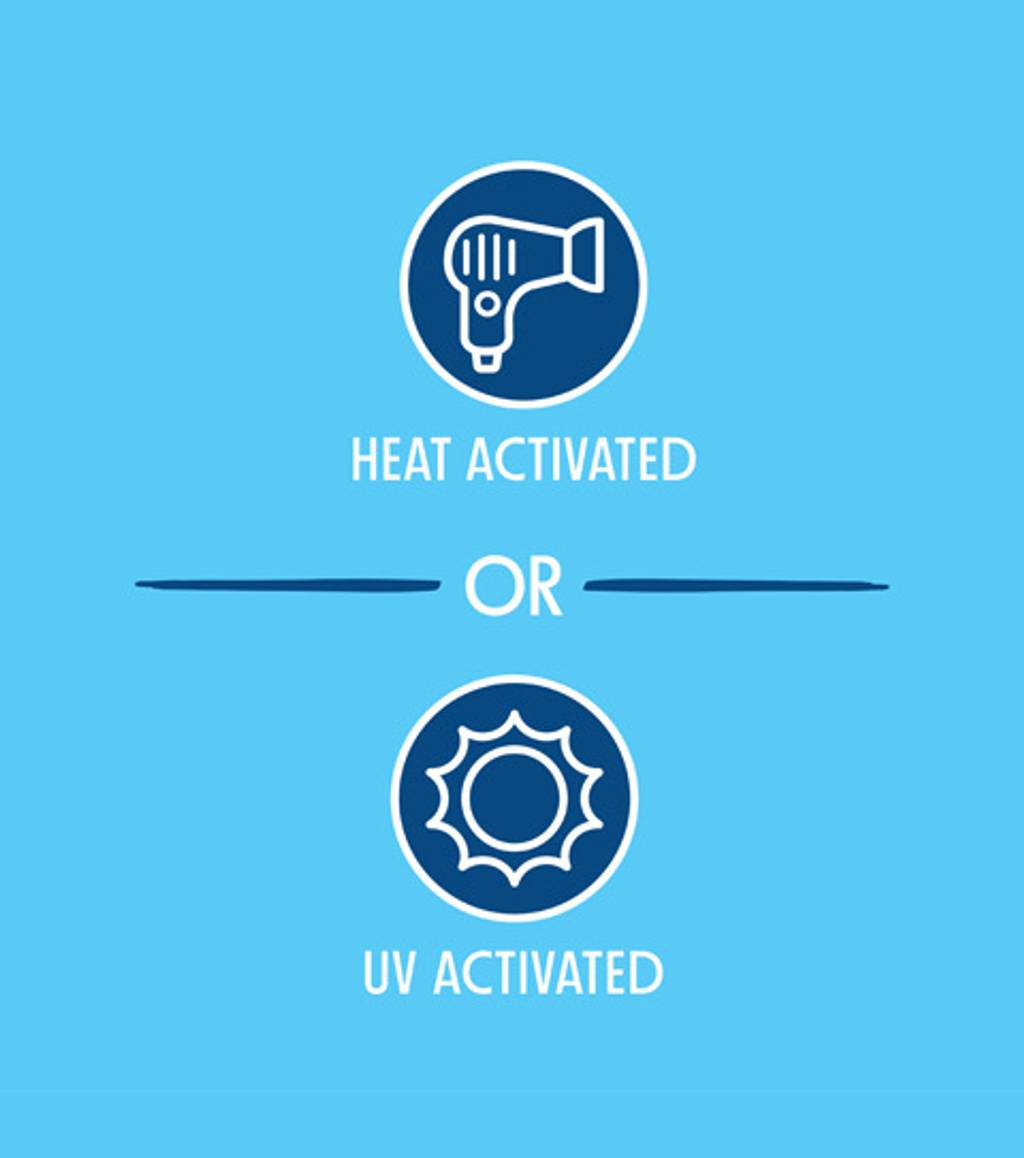 HEAT ACTIVATED

OR

UV ACTIVATED