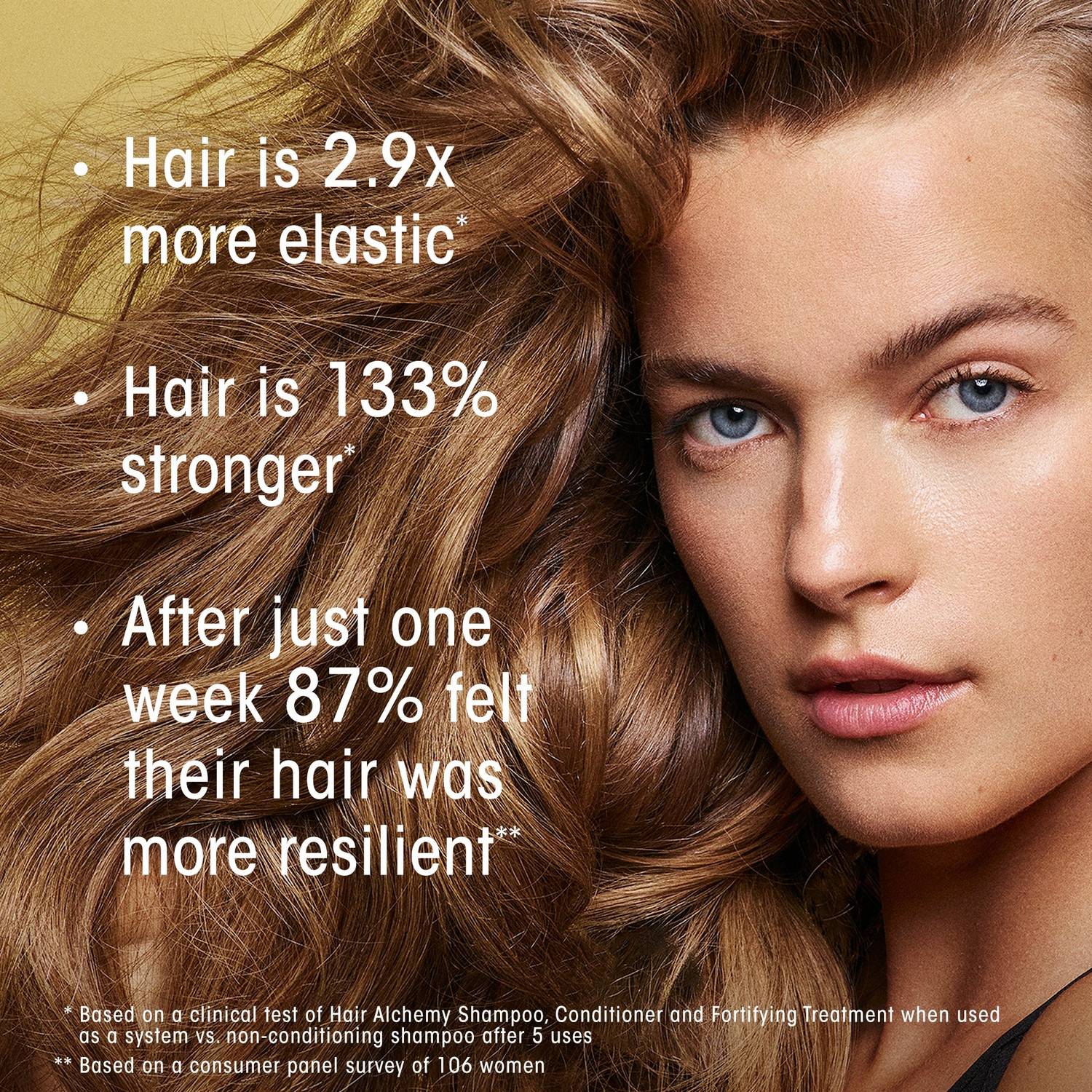 • Hair is 2.9x more elastic*

• Hair is 133% stronger*

• After just one week 87% felt their hair was more resilient**

* Based on a clinical test of Hair Alchemy Shampoo, Conditioner and Fortifying Treatment when used as a system vs. non-conditioning shampoo after 5 uses

** Based on a consumer panel survey of 106 women