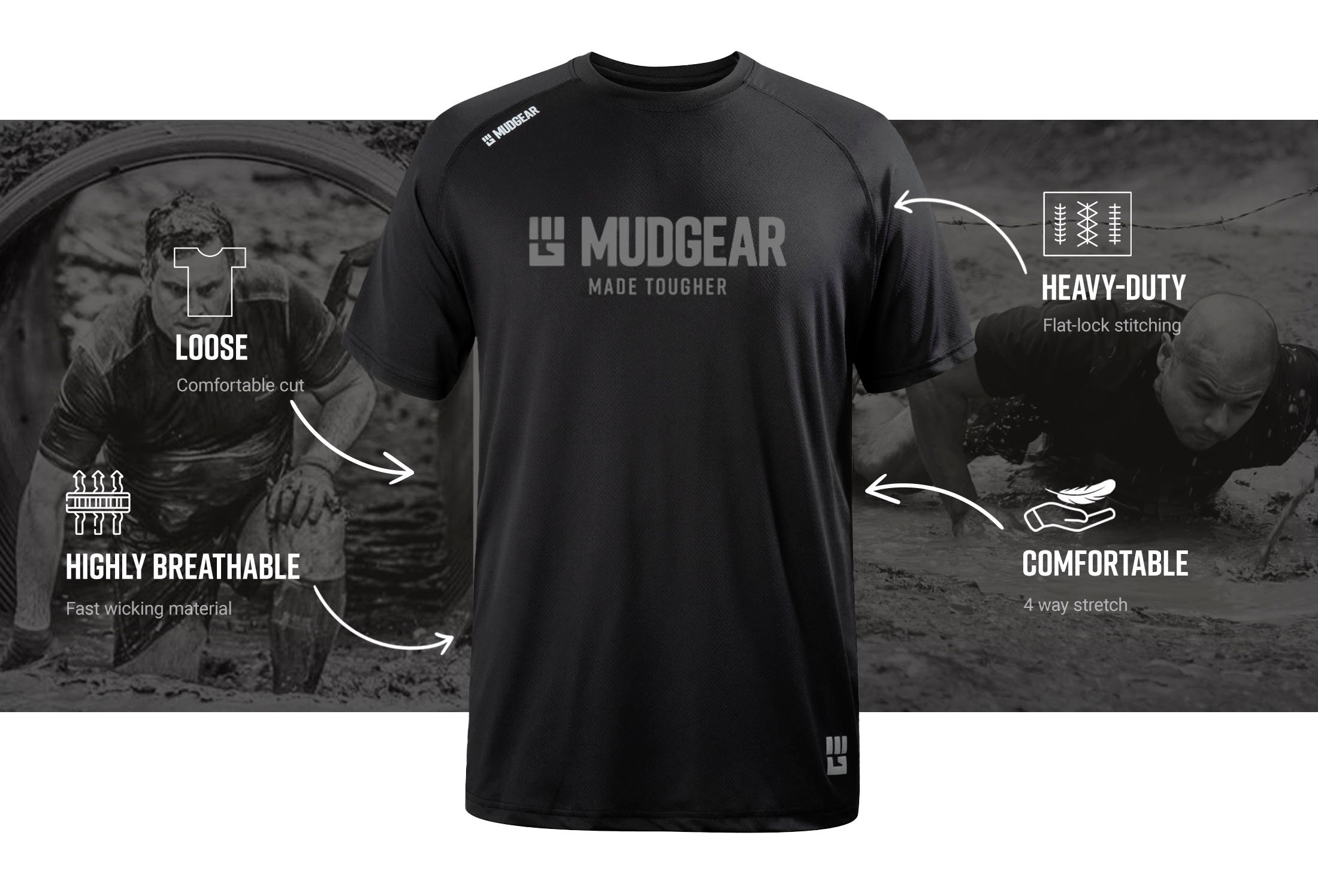 MUDGEAR

MUDGEAR
MADE TOUGHER

LOOSE
Comfortable cut

HIGHLY BREATHABLE
Fast wicking material

HEAVY-DUTY
Flat-lock stitching

COMFORTABLE
4 way stretch