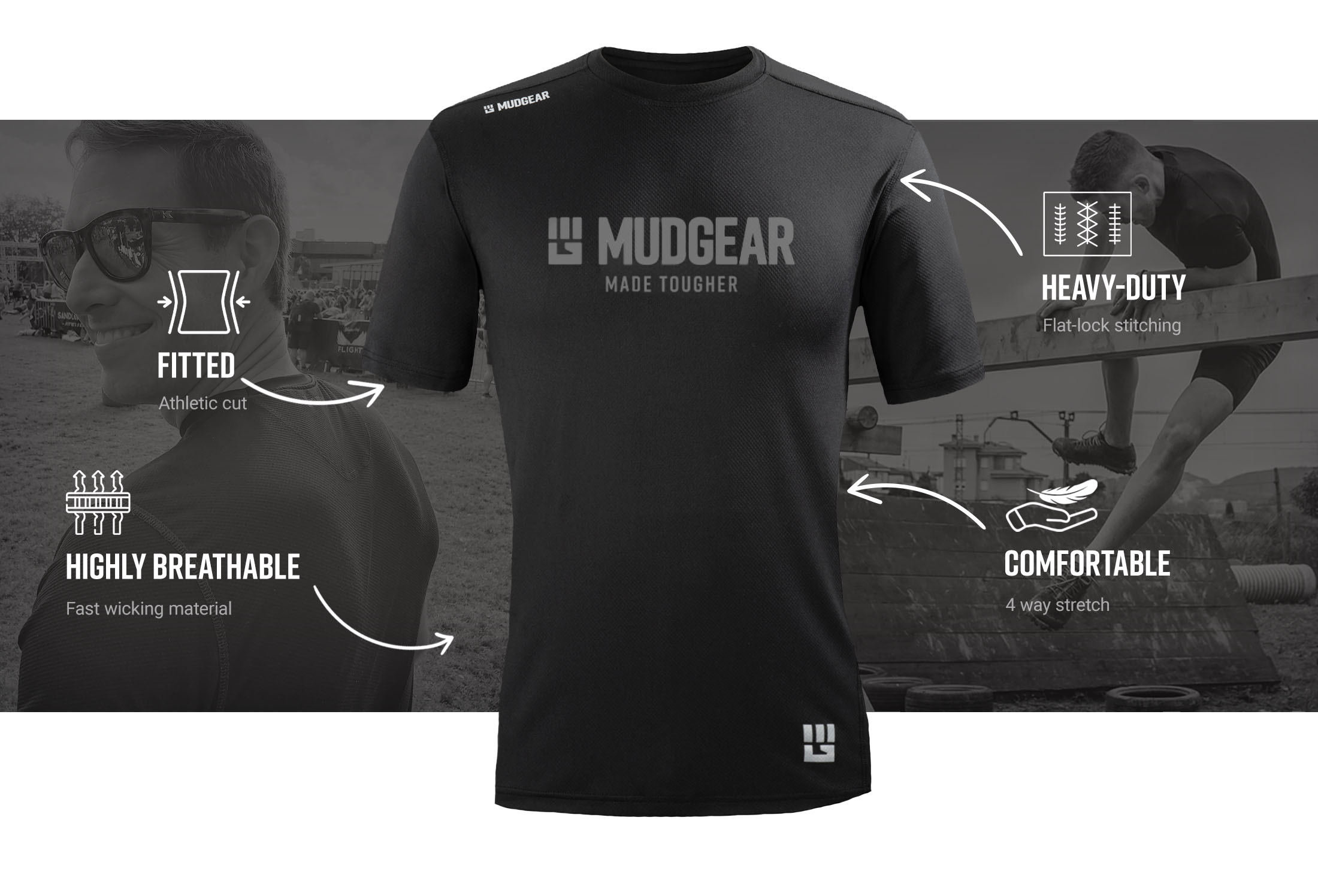 MUDGEAR

MUDGEAR
MADE TOUGHER

FITTED
Athletic cut

HIGHLY BREATHABLE
Fast wicking material

HEAVY-DUTY
Flat-lock stitching

COMFORTABLE
4 way stretch