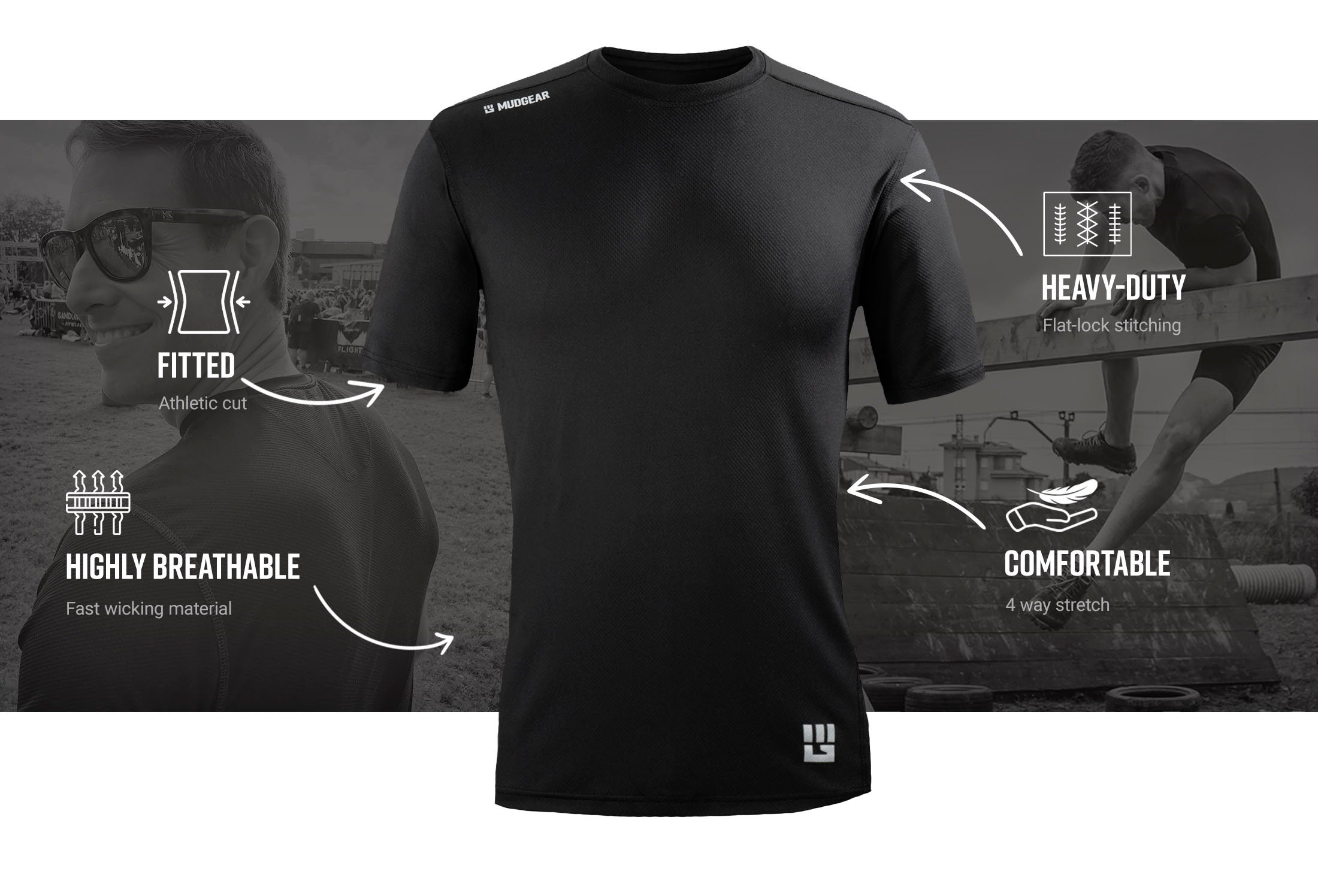 MUDGEAR

FITTED
Athletic cut

HIGHLY BREATHABLE
Fast wicking material

HEAVY-DUTY
Flat-lock stitching

COMFORTABLE
4 way stretch