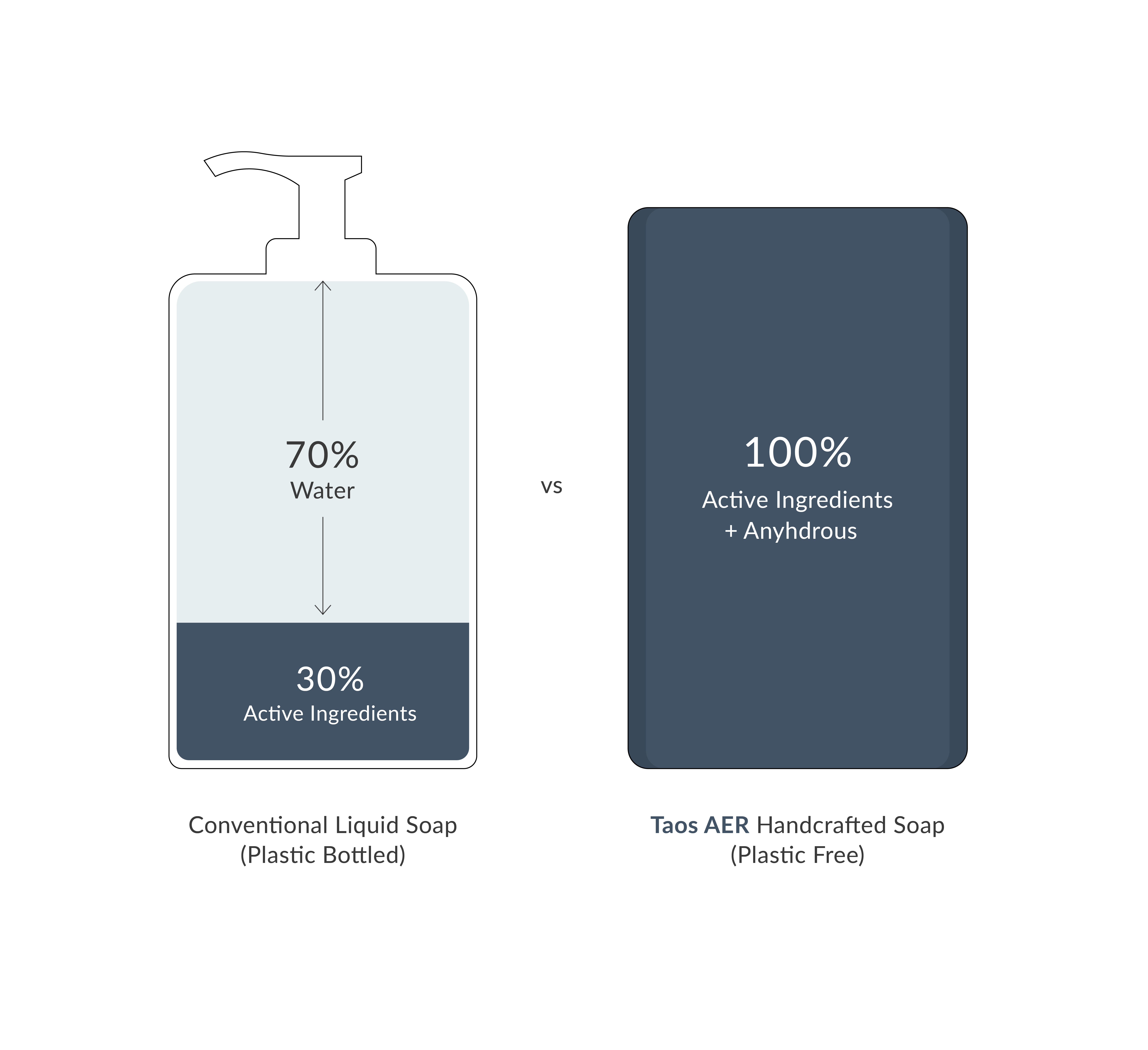 70%
Water

30%
Active Ingredients

Conventional Liquid Soap
(Plastic Bottled)

vs

100%
Active Ingredients
+ Anyhdrous

Taos AER Handcrafted Soap
(Plastic Free)