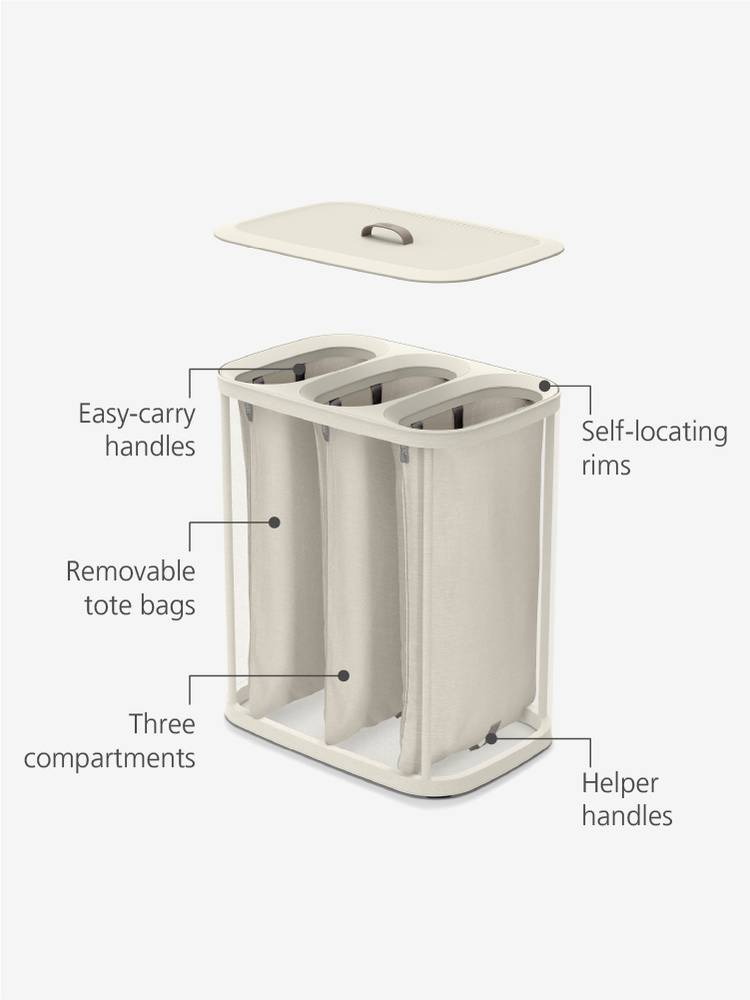 Easy-carry handles

Self-locating rims

Removable tote bags

Three compartments

Helper handles