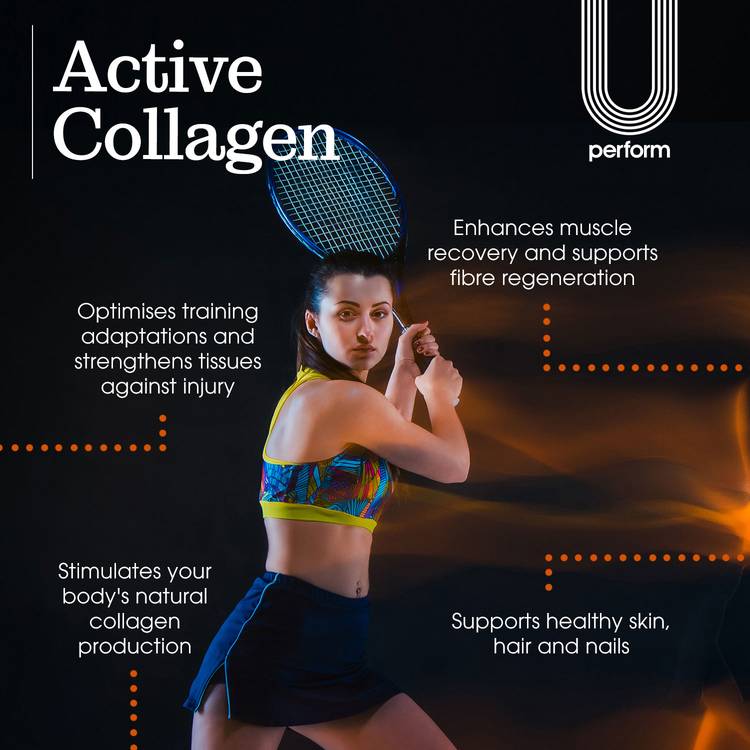 Active Collagen

perform

Enhances muscle recovery and supports fibre regeneration

Optimises training adaptations and strengthens tissues against injury

Stimulates your body's natural collagen production

Supports healthy skin, hair and nails