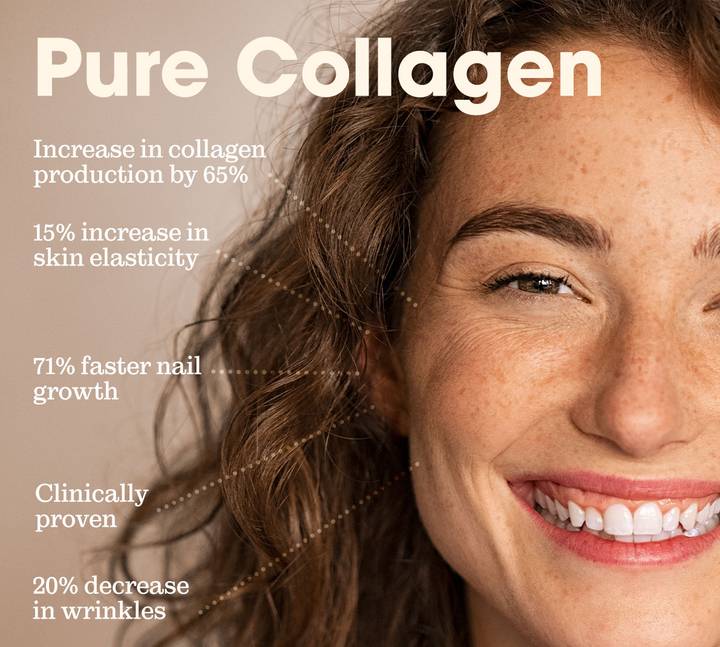 Pure Collagen

Increase in collagen production by 65%

15% increase in skin elasticity

71% faster nail growth

Clinically proven

20% decrease in wrinkles