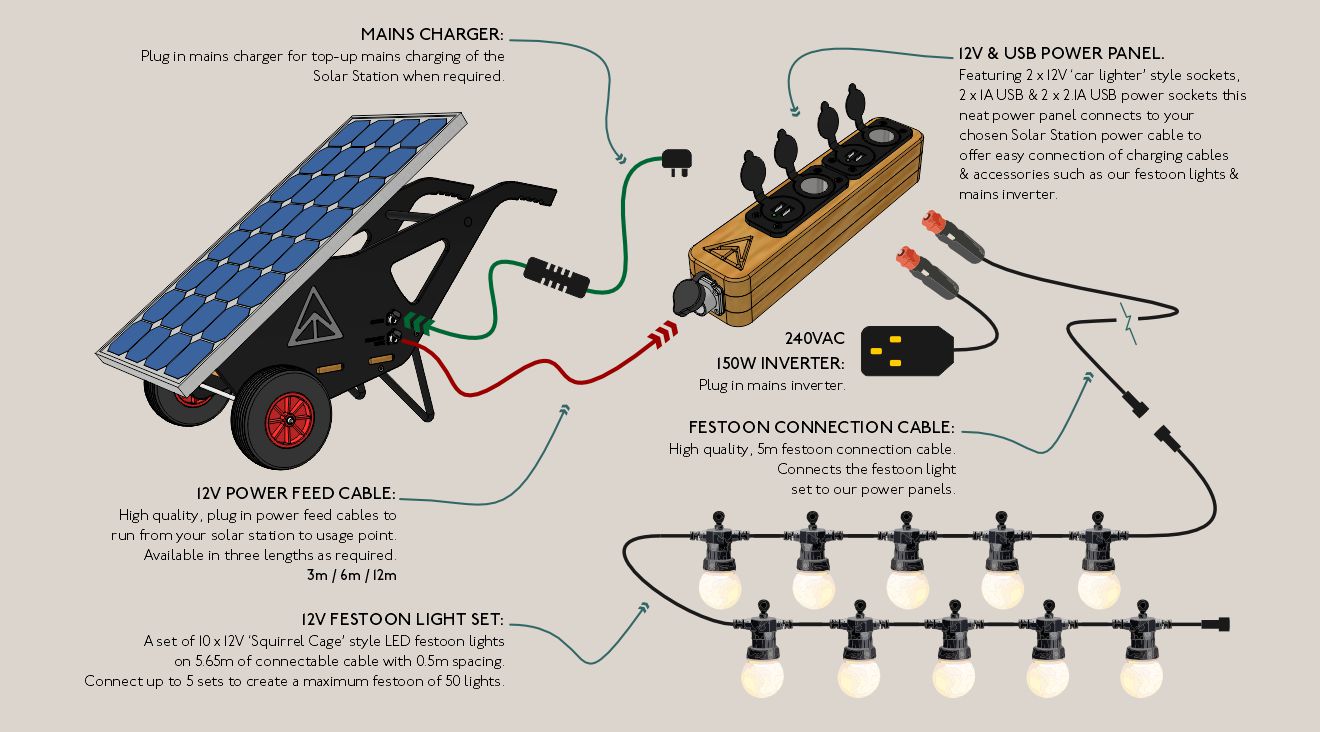 MAINS CHARGER:
Plug in mains charger for top-up mains charging of the Solar Station when required.

12V & USB POWER PANEL.
Featuring 2 x 12V 'car lighter' style sockets, 2 x 1A USB & 2 x 2.1A USB power sockets this neat power panel connects to your chosen Solar Station power cable to offer easy connection of charging cables & accessories such as our festoon lights & mains inverter.

240VAC
150W INVERTER:
Plug in mains inverter.

FESTOON CONNECTION CABLE:
High quality, 5m festoon connection cable. Connects the festoon light set to our power panels.

12V POWER FEED CABLE:
High quality, plug in power feed cables to run from your solar station to usage point. Available in three lengths as required.
3m / 6m / 12m

12V FESTOON LIGHT SET:
A set of 10 x 12V 'Squirrel Cage' style LED festoon lights on 5.65m of connectable cable with 0.5m spacing. Connect up to 5 sets to create a maximum festoon of 50 lights.