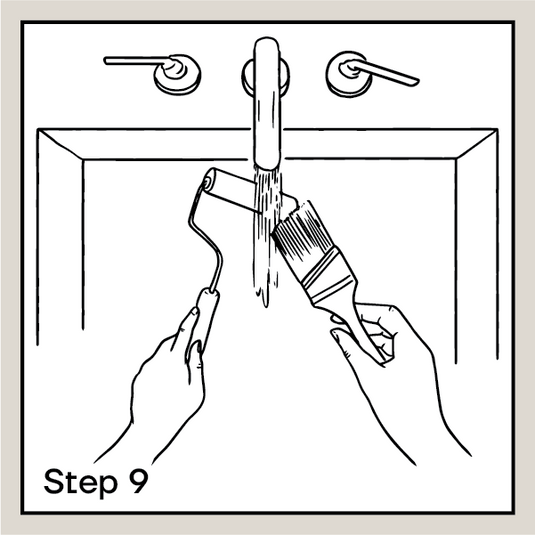 Step 9