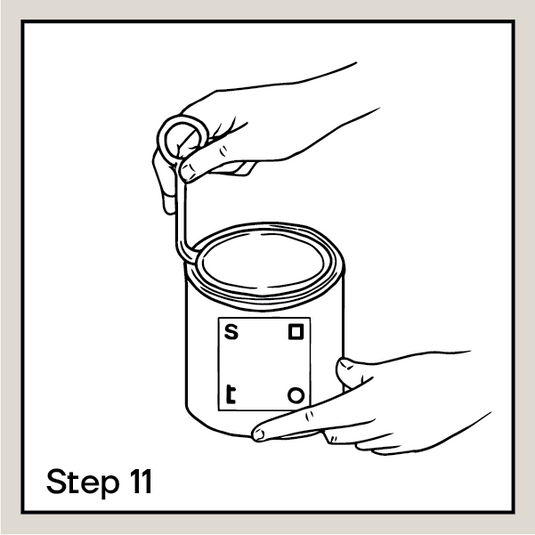 s
t
Step 11