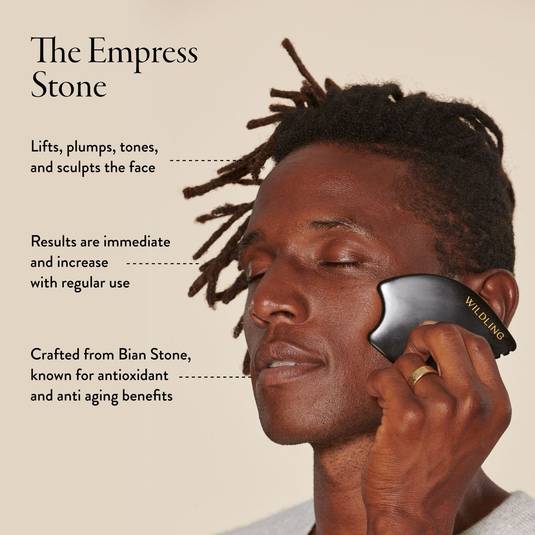 The Empress Stone

Lifts, plumps, tones, and sculpts the face

Results are immediate and increase with regular use

Crafted from Bian Stone, known for antioxidant and anti aging benefits

WILDLING