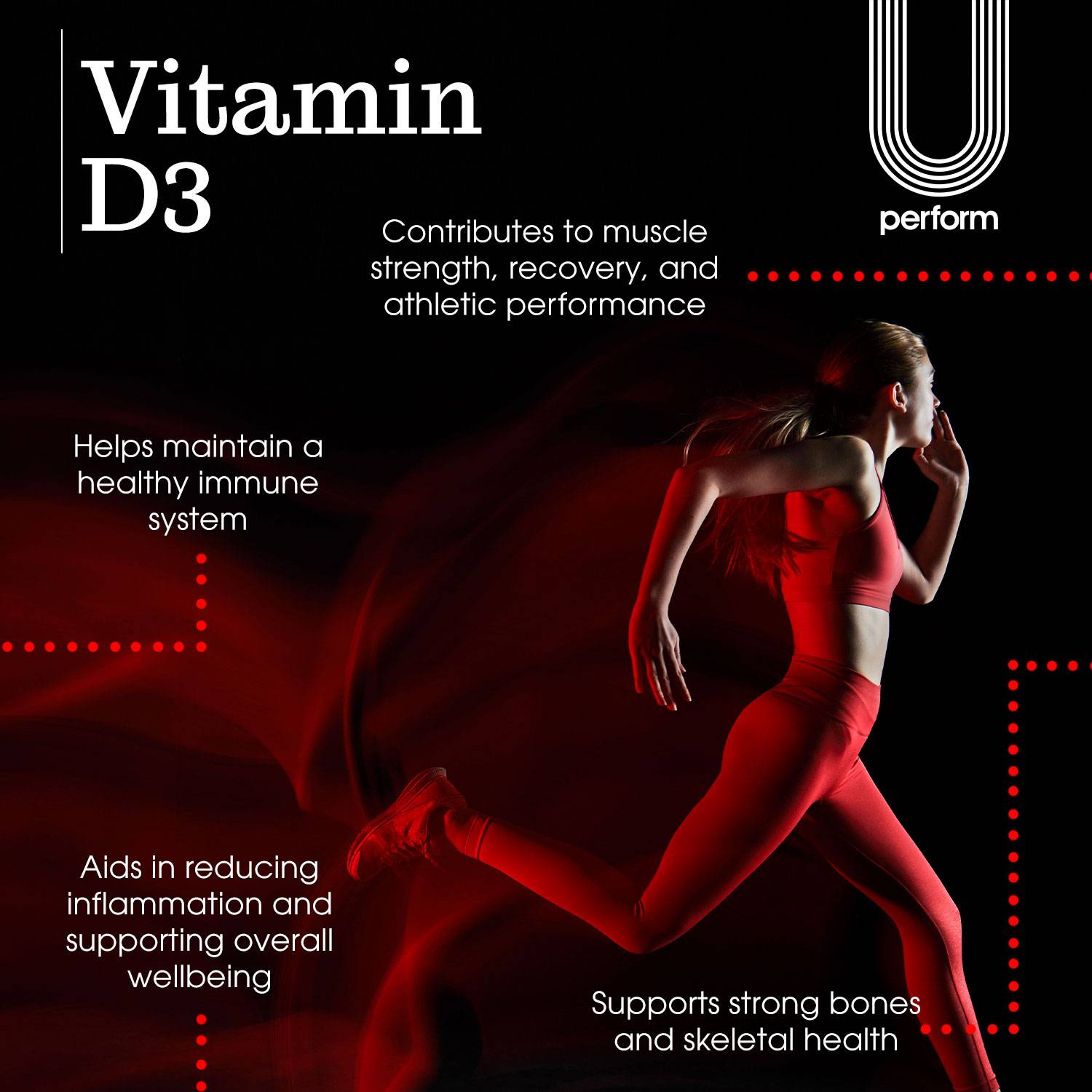 Vitamin D3

perform

Contributes to muscle strength, recovery, and athletic performance

Helps maintain a healthy immune system

Aids in reducing inflammation and supporting overall wellbeing

Supports strong bones and skeletal health