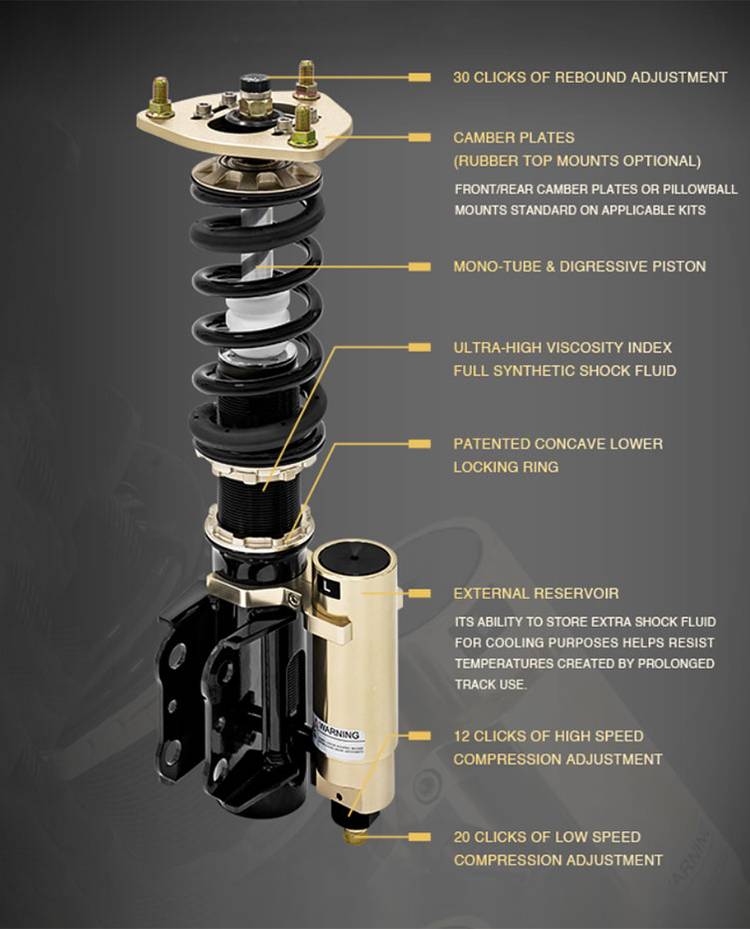 30 CLICKS OF REBOUND ADJUSTMENT

CAMBER PLATES
(RUBBER TOP MOUNTS OPTIONAL)

FRONT/REAR CAMBER PLATES OR PILLOWBALL MOUNTS STANDARD ON APPLICABLE KITS

MONO-TUBE & DIGRESSIVE PISTON

ULTRA-HIGH VISCOSITY INDEX FULL SYNTHETIC SHOCK FLUID

PATENTED CONCAVE LOWER LOCKING RING

EXTERNAL RESERVOIR

ITS ABILITY TO STORE EXTRA SHOCK FLUID FOR COOLING PURPOSES HELPS RESIST TEMPERATURES CREATED BY PROLONGED TRACK USE.

12 CLICKS OF HIGH SPEED COMPRESSION ADJUSTMENT

20 CLICKS OF LOW SPEED COMPRESSION ADJUSTMENT

L

WARNING