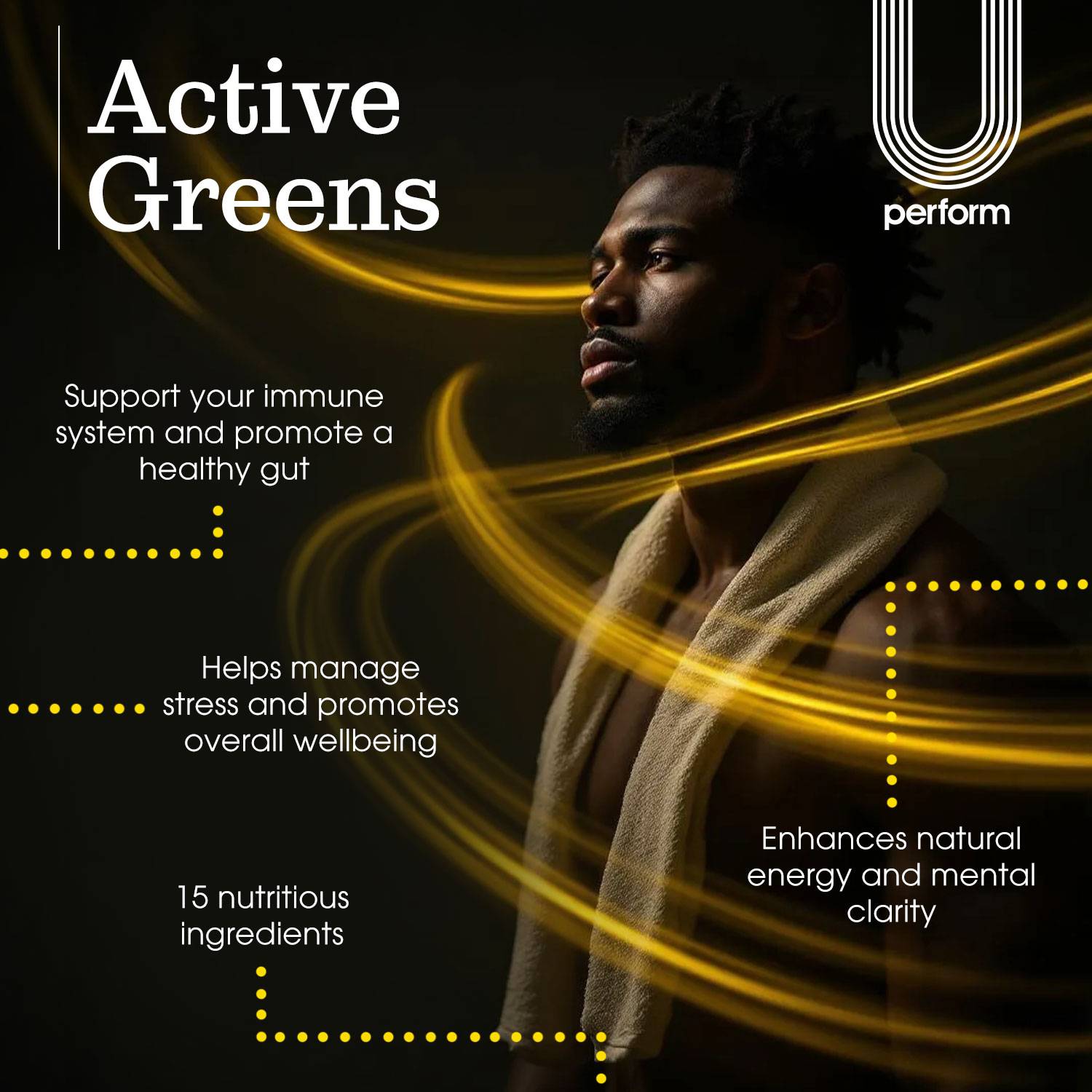 Active Greens

perform

Support your immune system and promote a healthy gut

Helps manage stress and promotes overall wellbeing

15 nutritious ingredients

Enhances natural energy and mental clarity