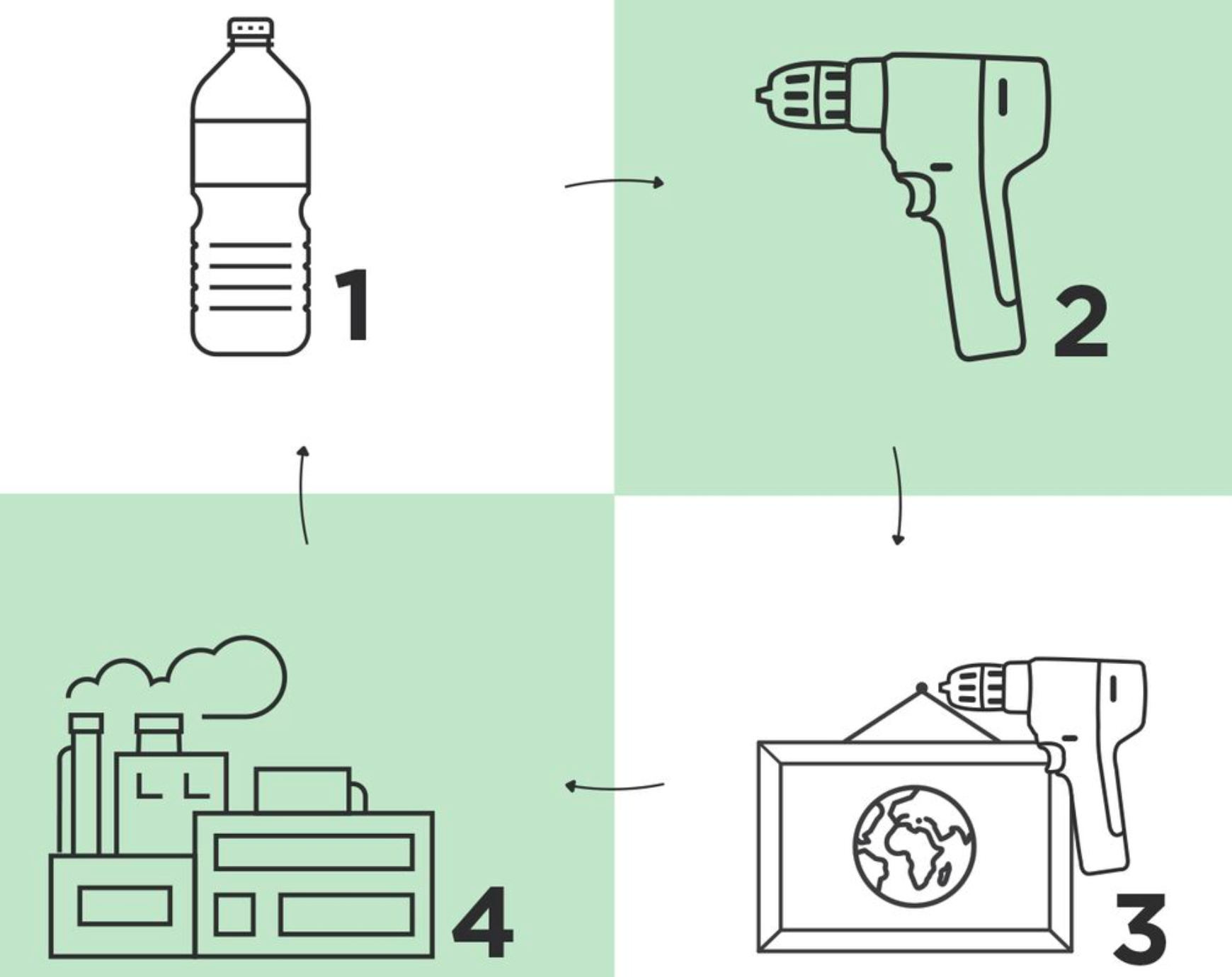 1

2

3

4