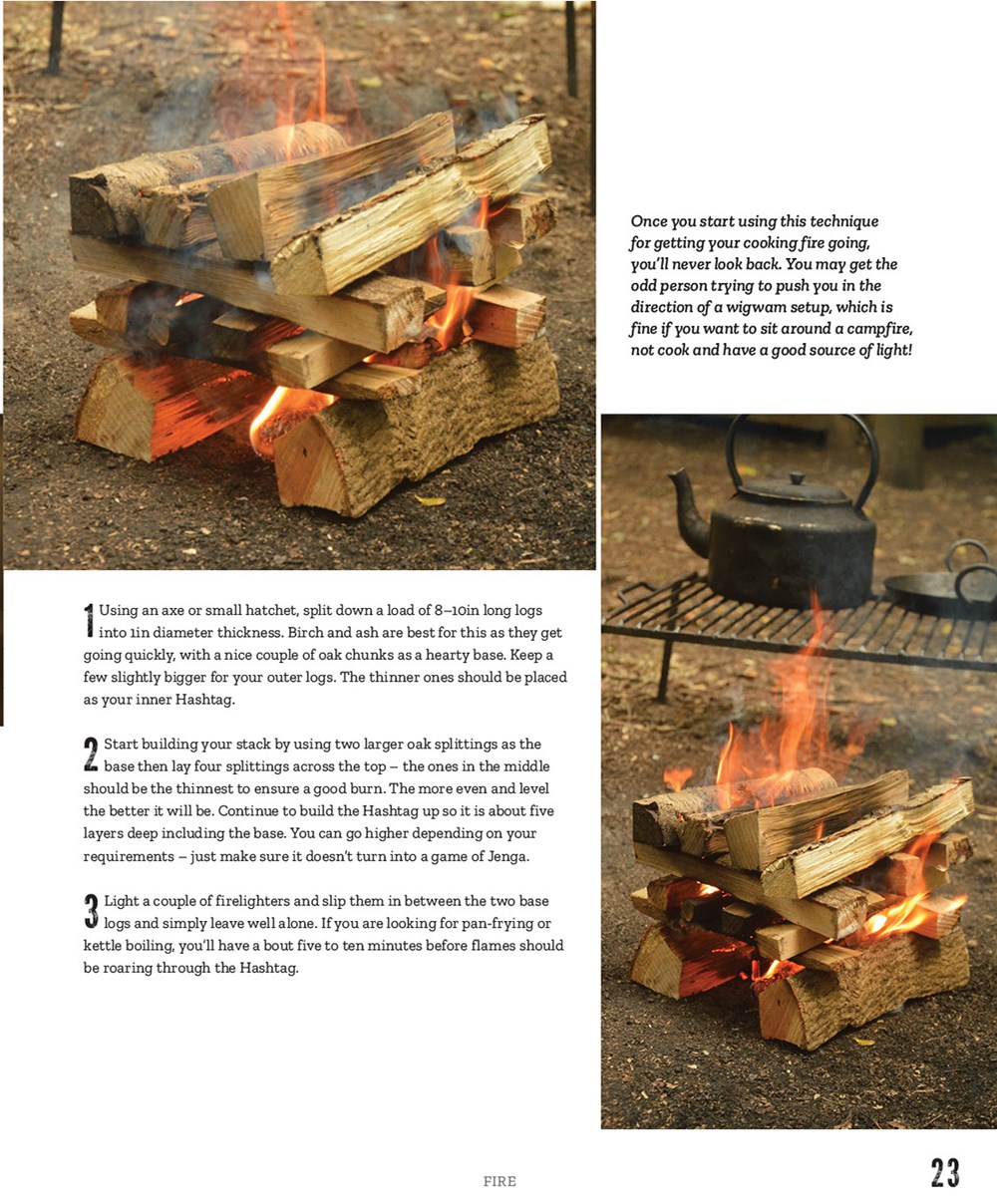 Once you start using this technique for getting your cooking fire going, you'll never look back. You may get the odd person trying to push you in the direction of a wigwam setup, which is fine if you want to sit around a campfire, not cook and have a good source of light!

1 Using an axe or small hatchet, split down a load of 8–10in long logs into 1in diameter thickness. Birch and ash are best for this as they get going quickly, with a nice couple of oak chunks as a hearty base. Keep a few slightly bigger for your outer logs. The thinner ones should be placed as your inner Hashtag.

2 Start building your stack by using two larger oak splittings as the base then lay four splittings across the top – the ones in the middle should be the thinnest to ensure a good burn. The more even and level the better it will be. Continue to build the Hashtag up so it is about five layers deep including the base. You can go higher depending on your requirements – just make sure it doesn't turn into a game of Jenga.

3 Light a couple of firelighters and slip them in between the two base logs and simply leave well alone. If you are looking for pan-frying or kettle boiling, you'll have a bout five to ten minutes before flames should be roaring through the Hashtag.

FIRE

23